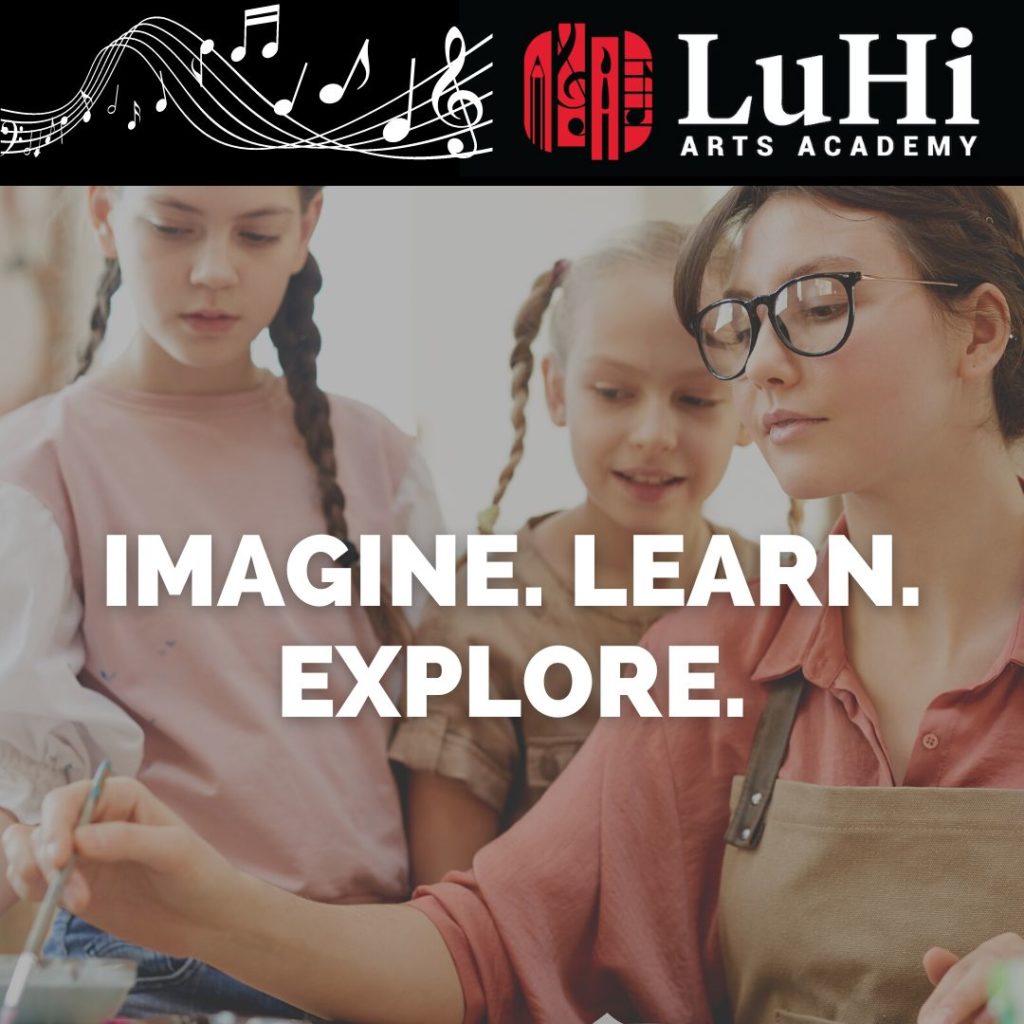 LuHi
ARTS ACADEMY

IMAGINE. LEARN. EXPLORE.